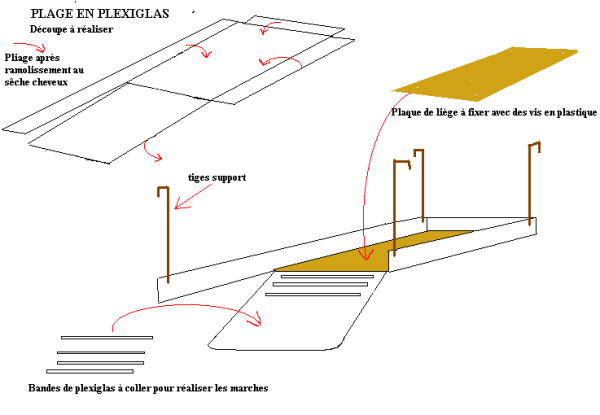 PLAGE EN PLEXIGLAS
Découpe à réaliser

Pliage après ramolissement au sèche cheveux

Plaque de liège à fixer avec des vis en plastique

tiges support

Bandes de plexiglas à coller pour réaliser les marches